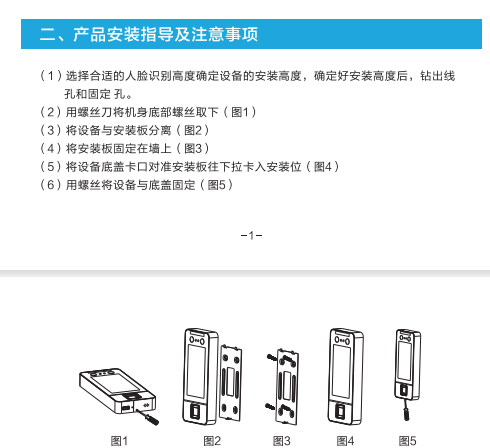 二、产品安装指导及注意事项

（1）选择合适的人脸识别高度确定设备的安装高度，确定好安装高度后，钻出线孔和固定 孔。
（2）用螺丝刀将机身底部螺丝取下（图1）
（3）将设备与安装板分离（图2）
（4）将安装板固定在墙上（图3）
（5）将设备底盖卡口对准安装板往下拉卡入安装位（图4）
（6）用螺丝将设备与底盖固定（图5）

-1-

图1 图2 图3 图4 图5