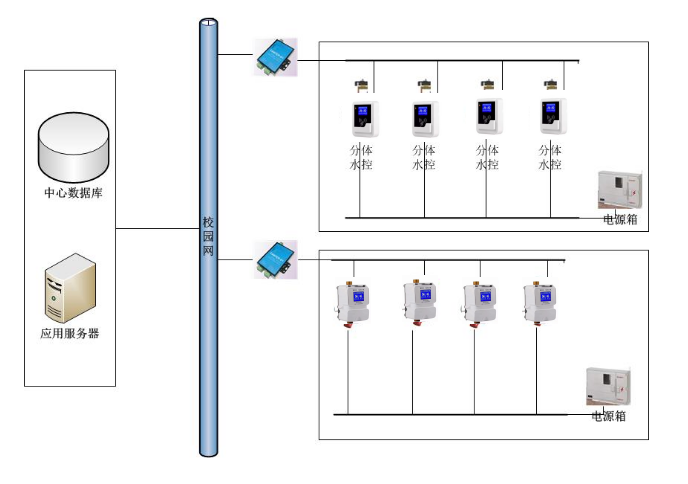 中心数据库

应用服务器

校园网

分体水控

分体水控

分体水控

分体水控

电源箱

电源箱